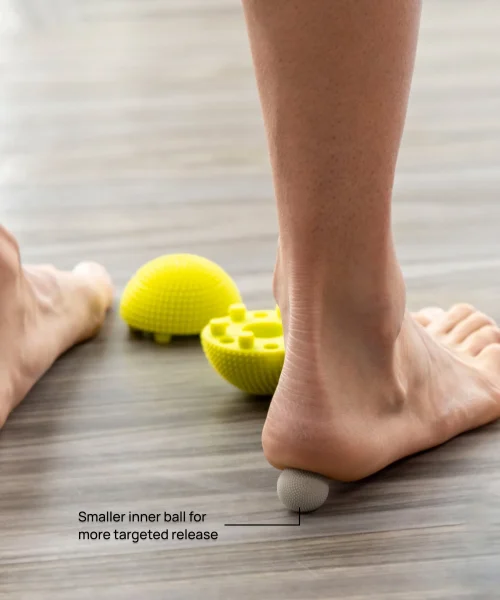 Smaller inner ball for
more targeted release